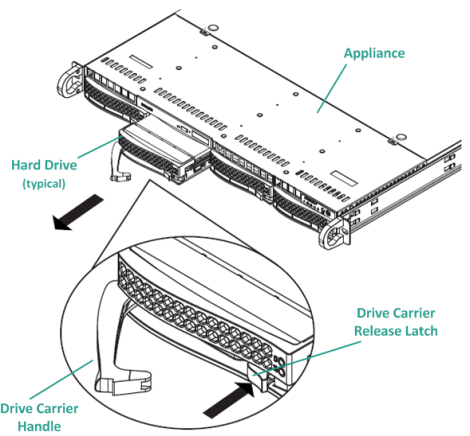 Appliance

Hard Drive
(typical)

Drive Carrier
Release Latch

Drive Carrier
Handle