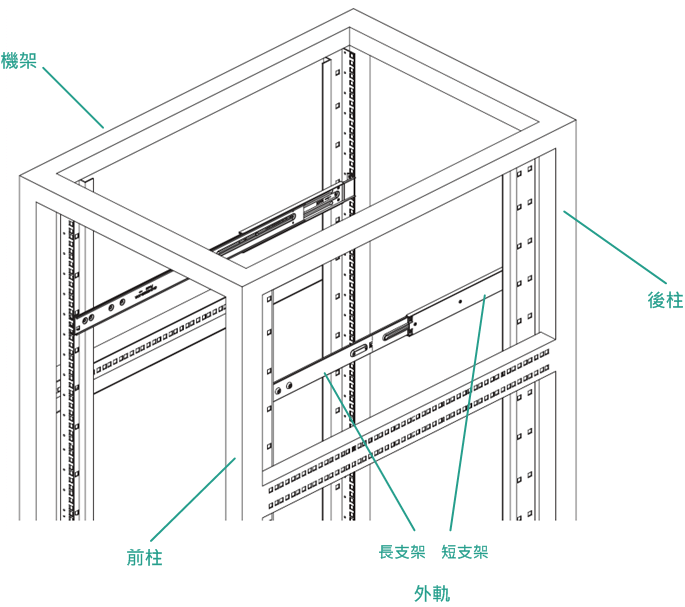 機架

後柱

前柱

長支架 短支架

外軌