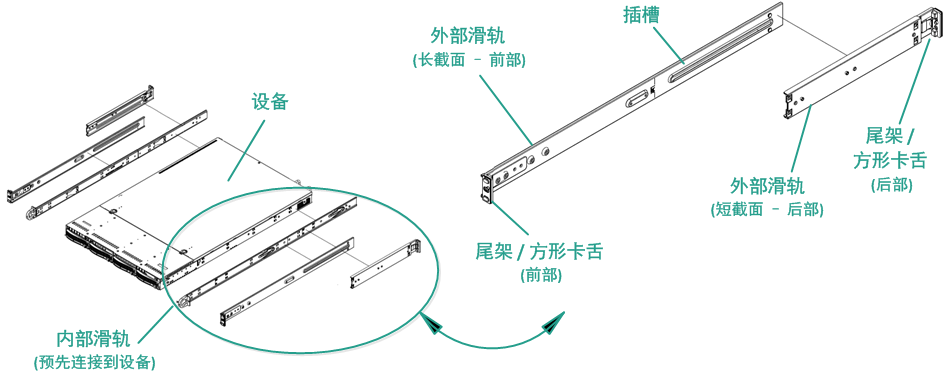 设备

内部滑轨
(预先连接到设备)

外部滑轨
(长截面 – 前部)

插槽

尾架 / 方形卡舌
(前部)

外部滑轨
(短截面 – 后部)

尾架 /
方形卡舌
(后部)