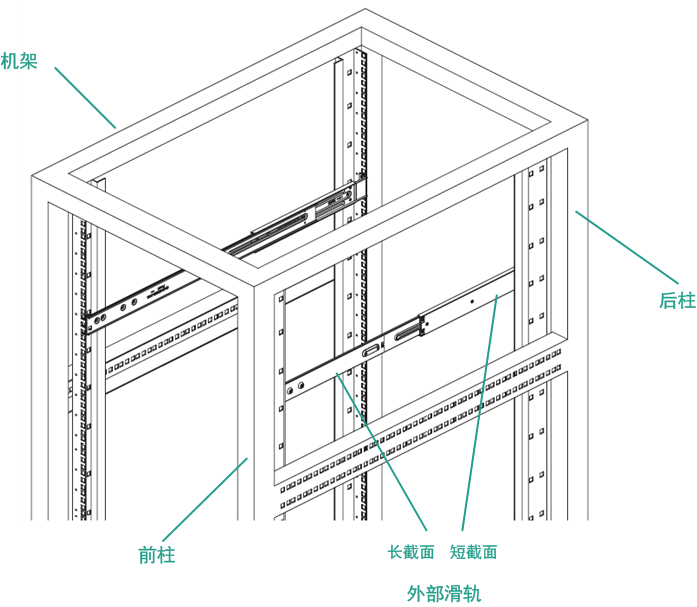 机架

后柱

前柱

长截面

短截面

外部滑轨