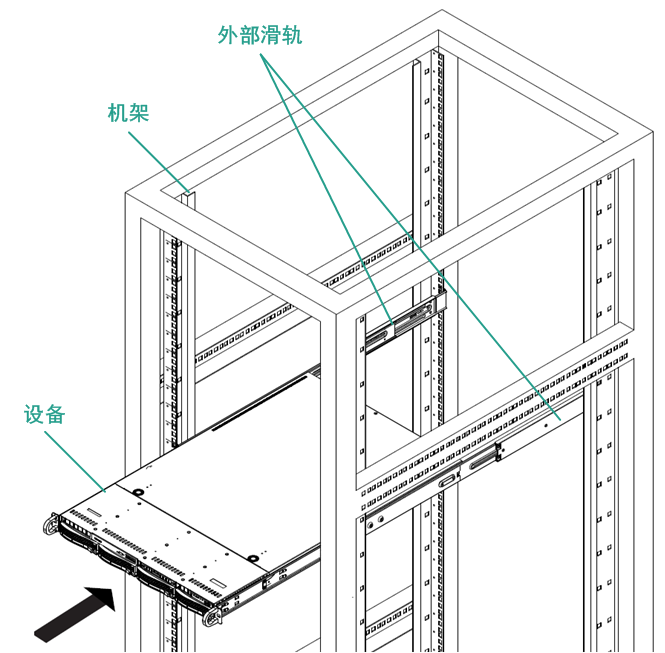 外部滑轨

机架

设备