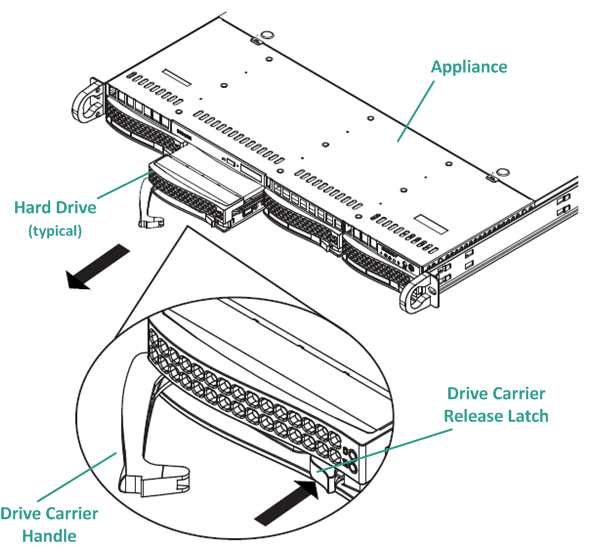 Appliance

Hard Drive
(typical)

Drive Carrier
Release Latch

Drive Carrier
Handle